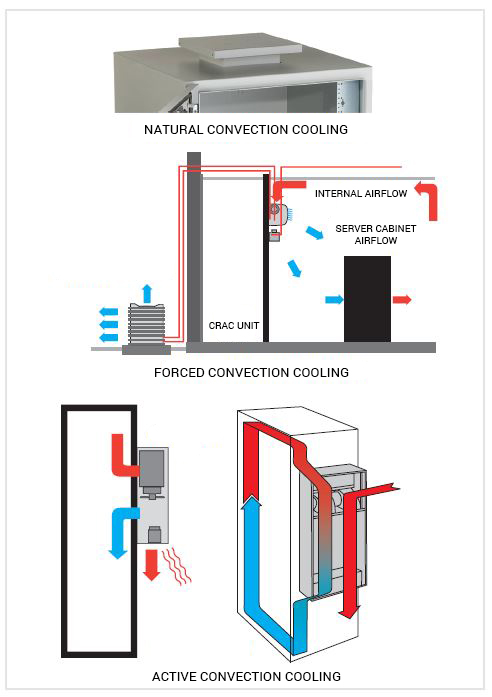 NATURAL CONVECTION COOLING

INTERNAL AIRFLOW

SERVER CABINET AIRFLOW

CRAC UNIT

FORCED CONVECTION COOLING

ACTIVE CONVECTION COOLING